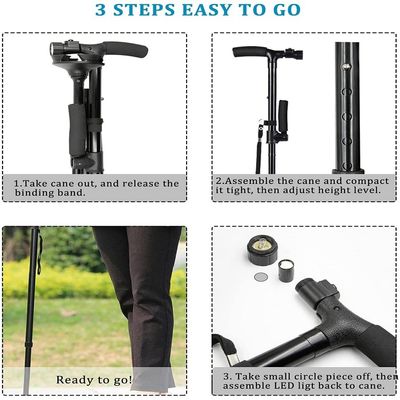 3 STEPS EASY TO GO

1.Take cane out, and release the binding band.

2.Assemble the cane and compact it tight, then adjust height level.

Ready to go!

3. Take small circle piece off, then assemble LED ligt back to cane.